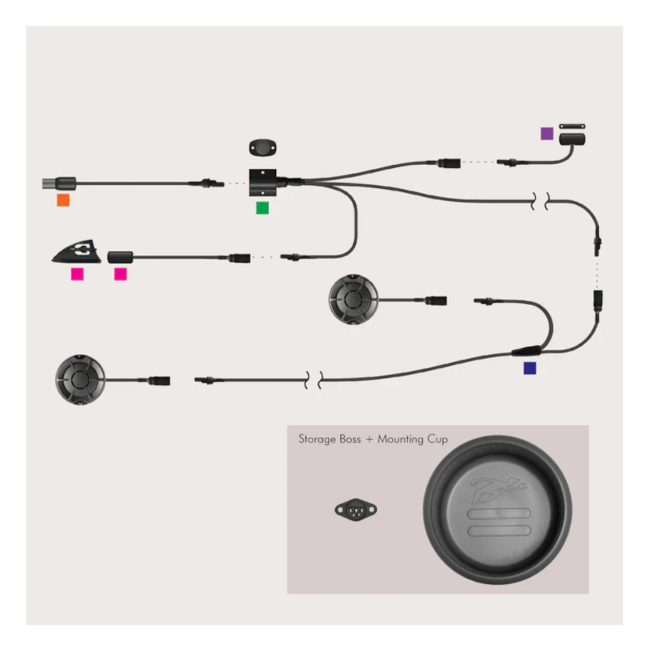 Storage Boss + Mounting Cup